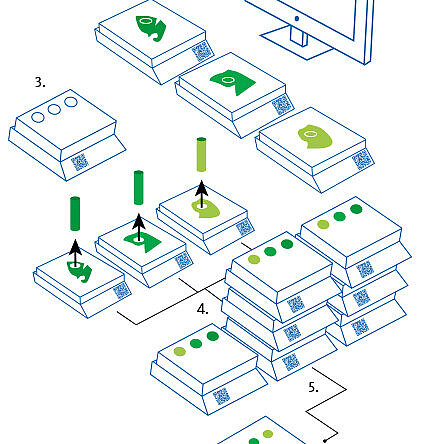 3.

4.

5.