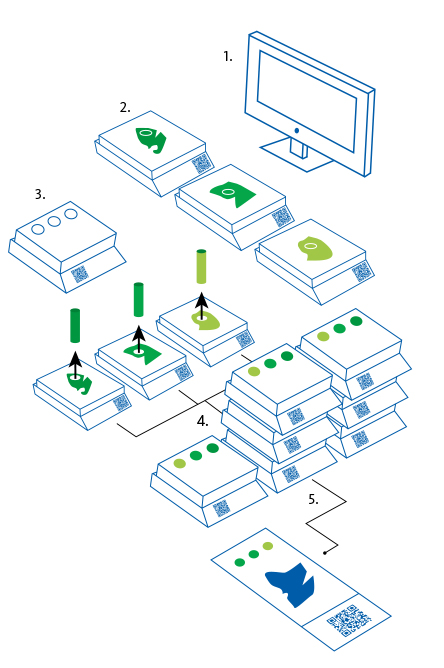 1.

2.

3.

4.

5.