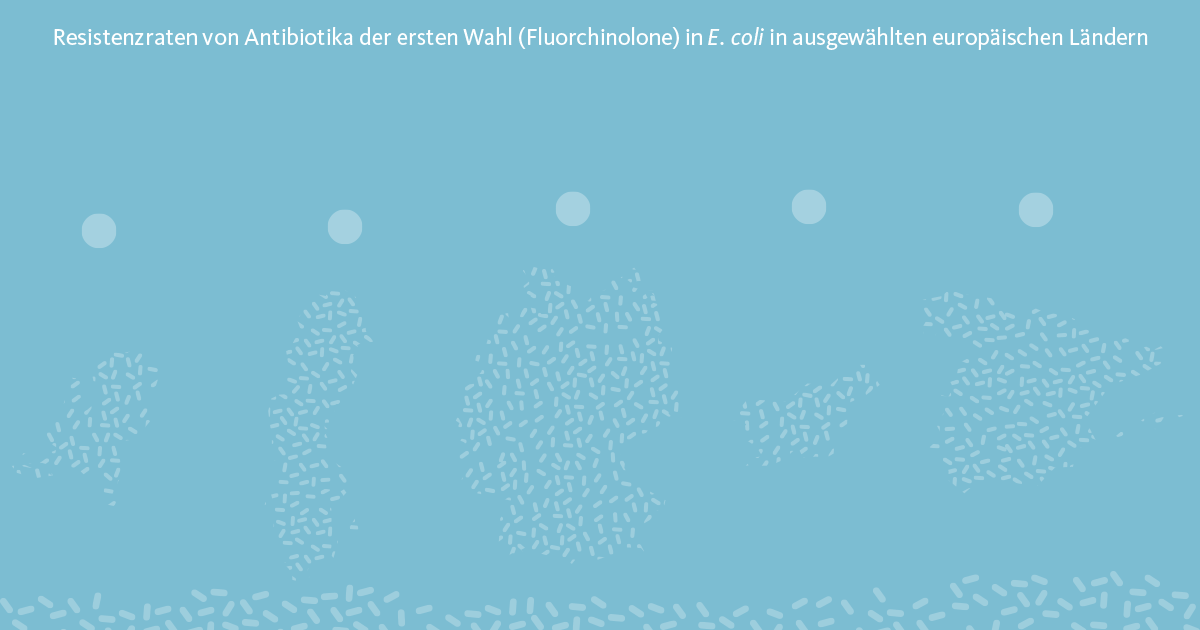 Resistenzraten von Antibiotika der ersten Wahl (Fluorchinolone) in E. coli in ausgewählten europäischen Ländern