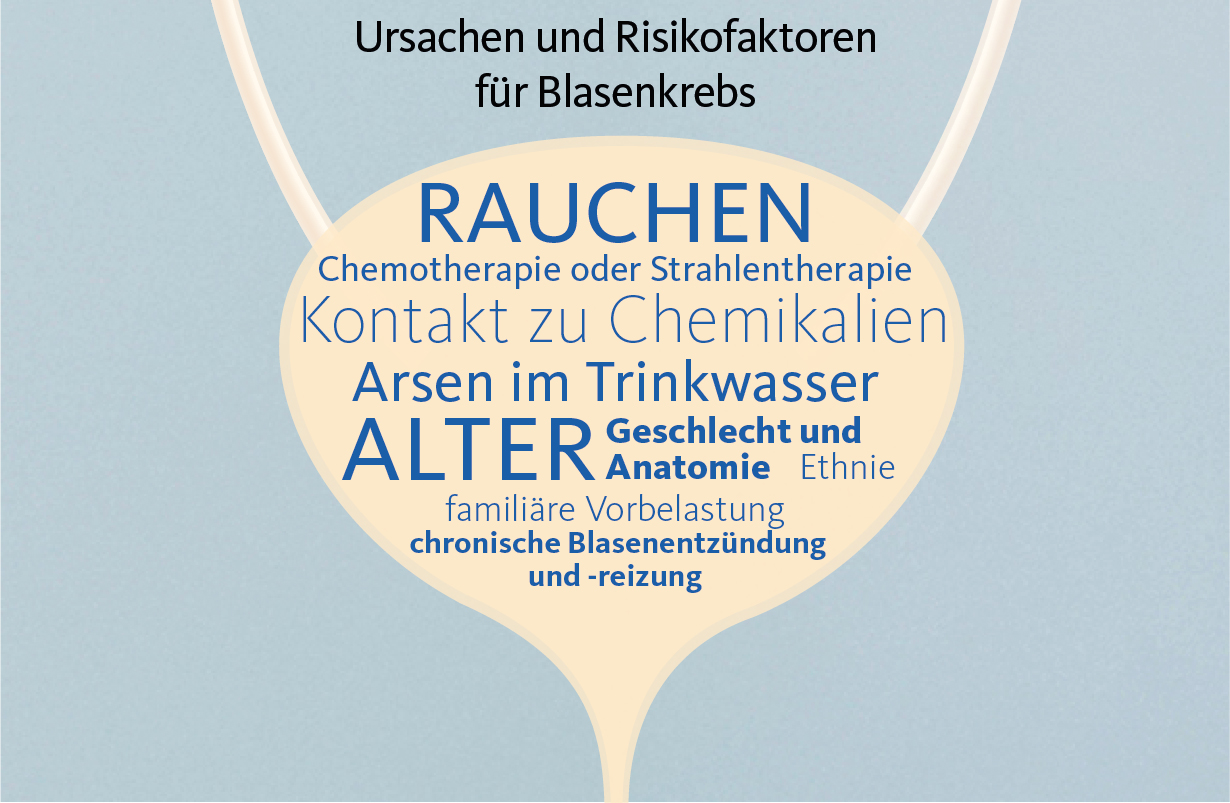 Ursachen und Risikofaktoren für Blasenkrebs

RAUCHEN

Chemotherapie oder Strahlentherapie

Kontakt zu Chemikalien

Arsen im Trinkwasser

ALTER

Geschlecht und Anatomie

Ethnie

familiäre Vorbelastung

chronische Blasenentzündung und -reizung