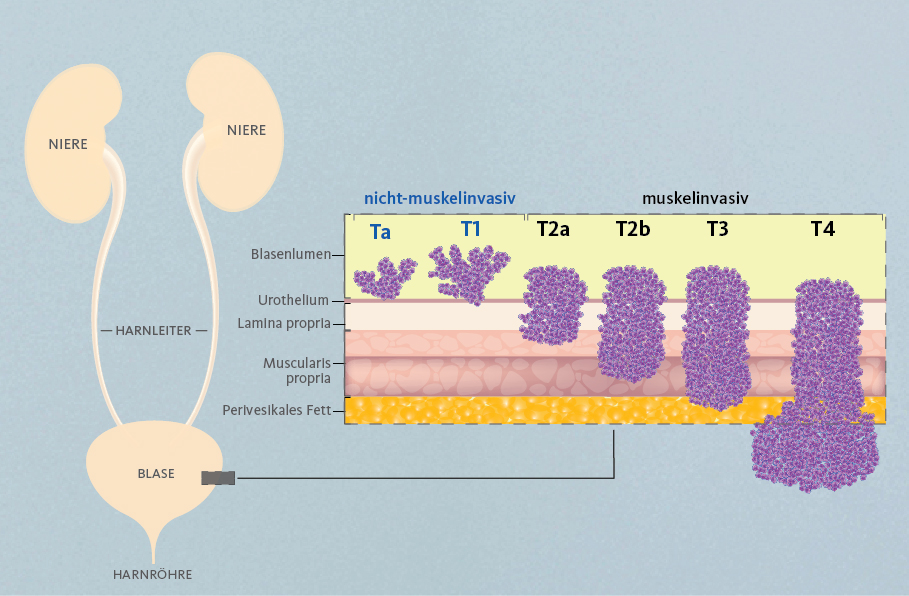 NIERE

NIERE

HARNLEITER

BLASE

HARNRÖHRE

nicht-muskelinvasiv

muskelinvasiv

Ta

T1

T2a

T2b

T3

T4

Blasenlumen

Urothelium

Lamina propria

Muscularis propria

Perivesikales Fett