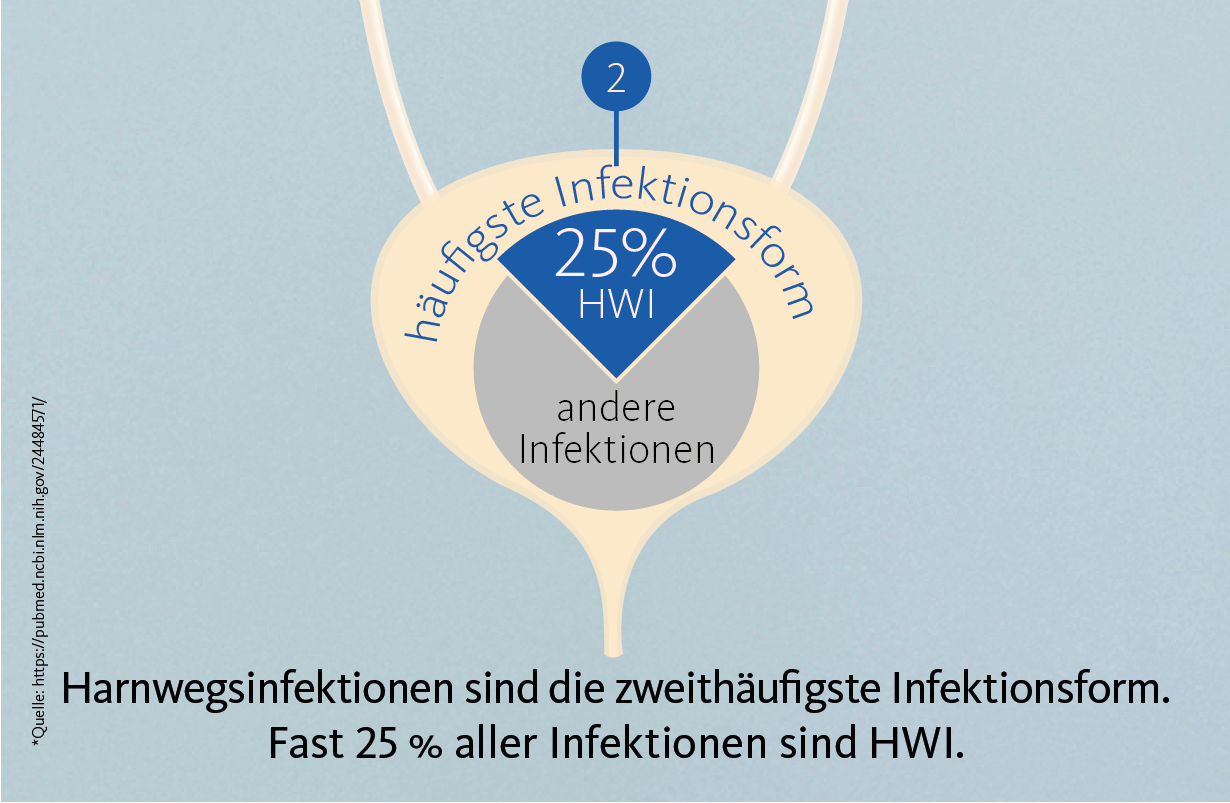 2

häufigste Infektionsform

25%
HWI

andere Infektionen

*Quelle: https://pubmed.ncbi.nlm.nih.gov/24484571/

Harnwegsinfektionen sind die zweithäufigste Infektionsform.
Fast 25 % aller Infektionen sind HWI.